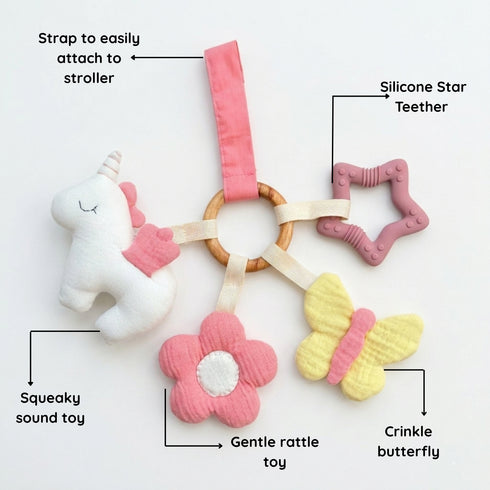 Strap to easily attach to stroller

Silicone Star Teether

Squeaky sound toy

Gentle rattle toy

Crinkle butterfly